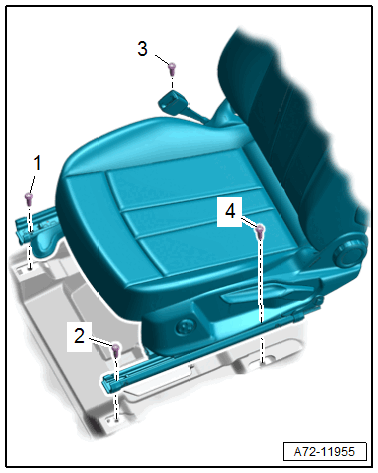 3
1
4
2
A72-11955