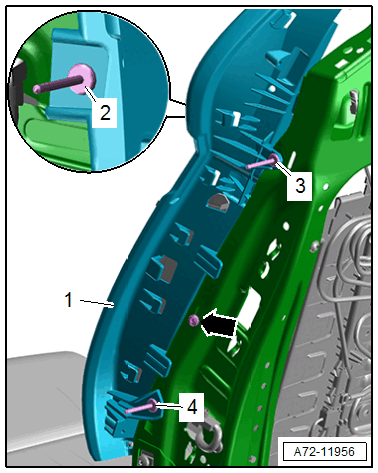 2
3
1
4
A72-11956