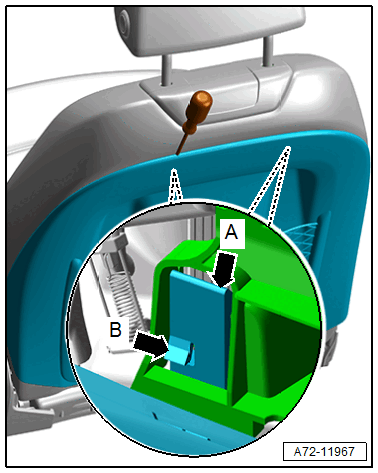 A
B
A72-11967