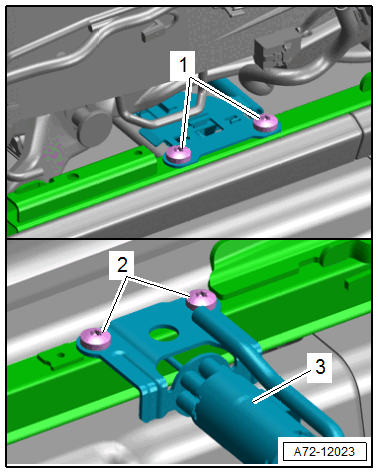 1

2

3

A72-12023