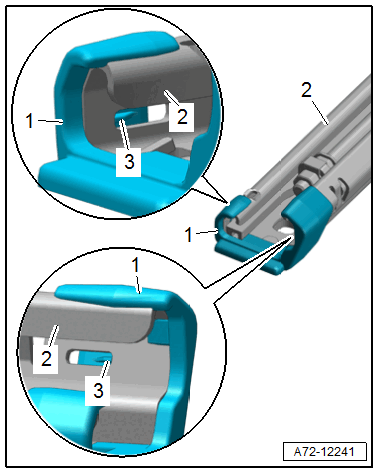 1
2
3
2
1
1
2
3
A72-12241