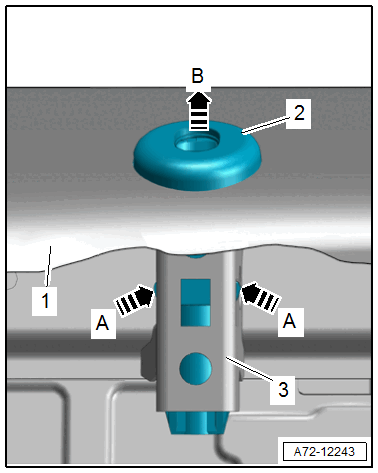 B
2
1
A
A
3
A72-12243