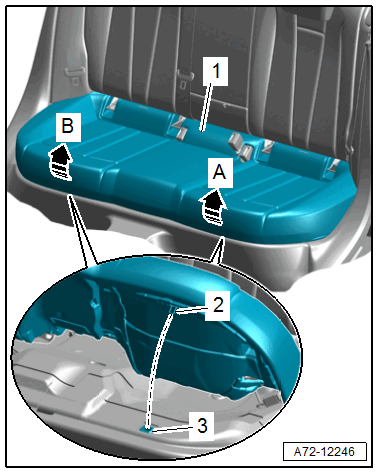 1
B
A
2
3
A72-12246