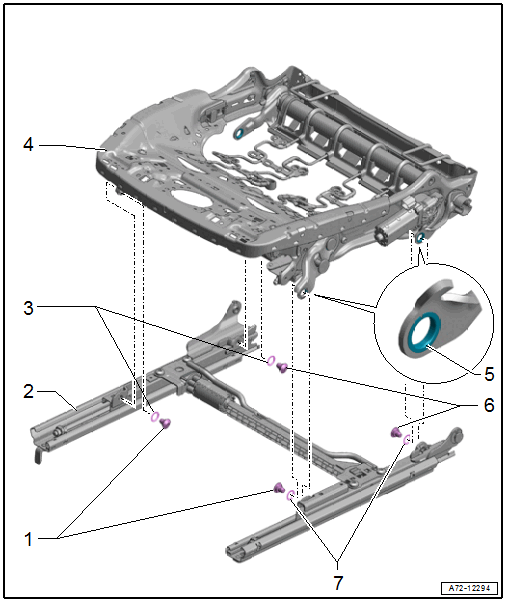 4
3
2
5
6
1
7
A72-12294