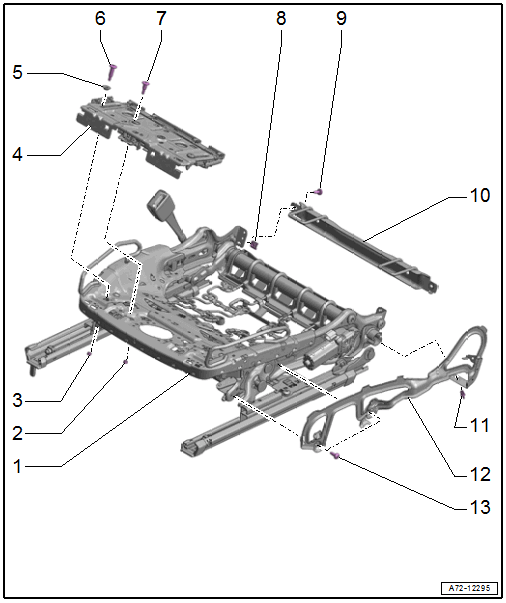 6
7
8
9
5
4
10
3
2
1
11
12
13
A72-12295