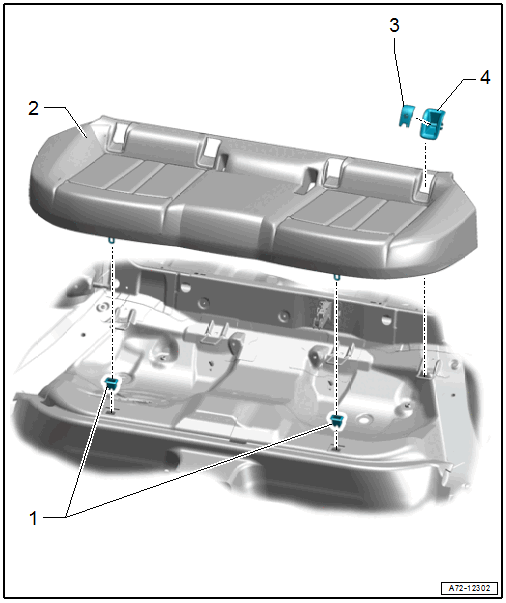 3
4
2
1
A72-12302