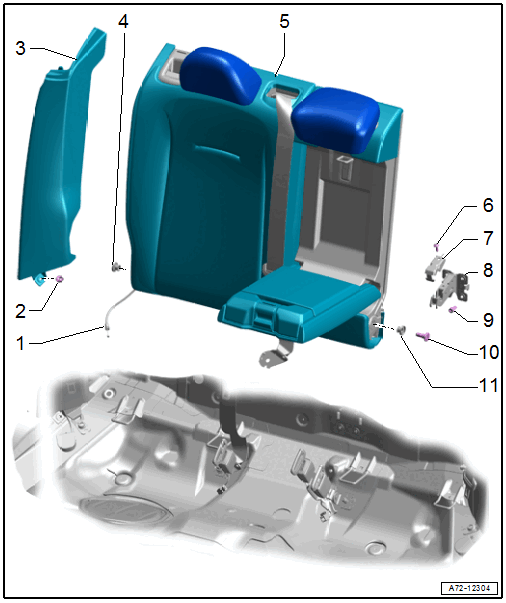 3
4
5
6
7
8
9
10
11
2
1
A72-12304