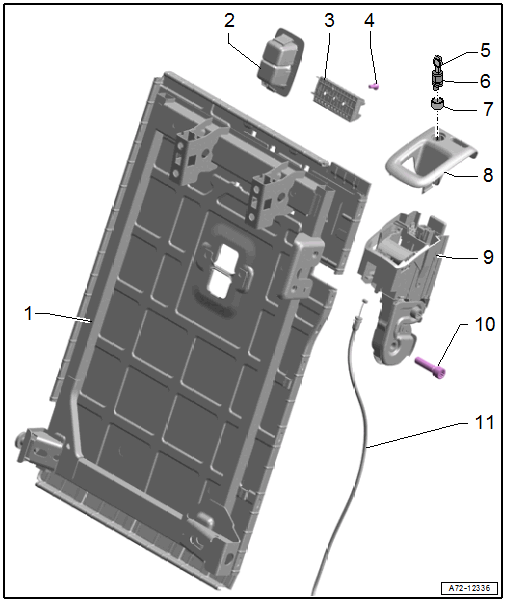 2
3
4
5
6
7
8
9
1
10
11
A72-12336