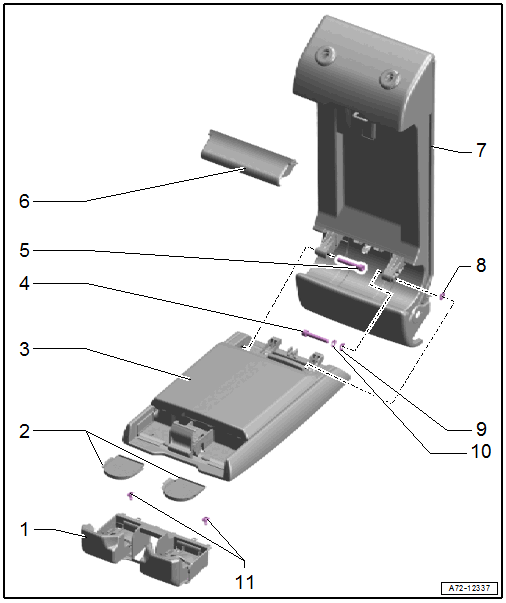 7
6
5
8
4
3
9
10
2
1
11
A72-12337