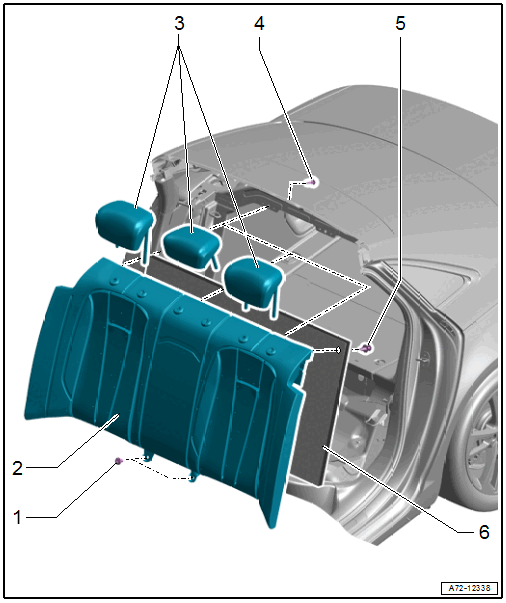 3
4
5
2
1
6
A72-12338