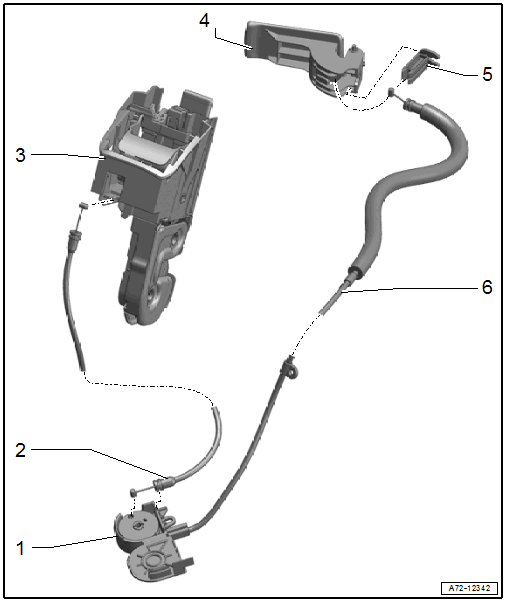 4
5
3
6
2
1
A72-12342