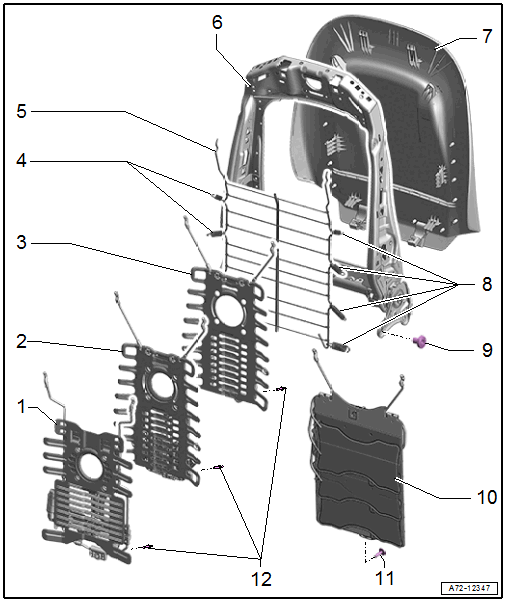 6
7
5
4
3
8
2
9
1
10
12
11
A72-12347