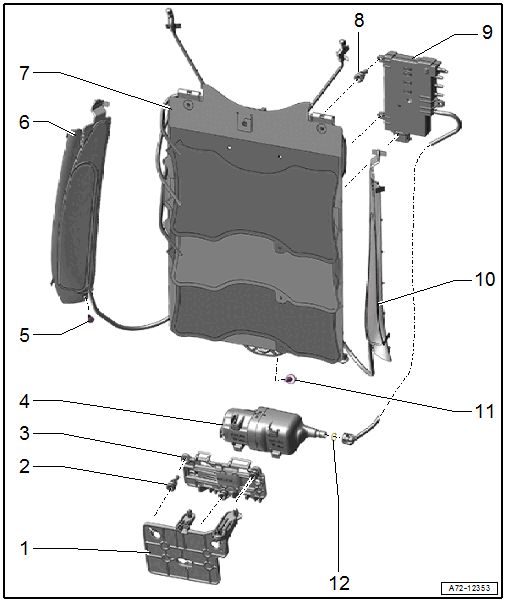 8
9
7
6
10
5
11
4
3
2
1
12
A72-12353