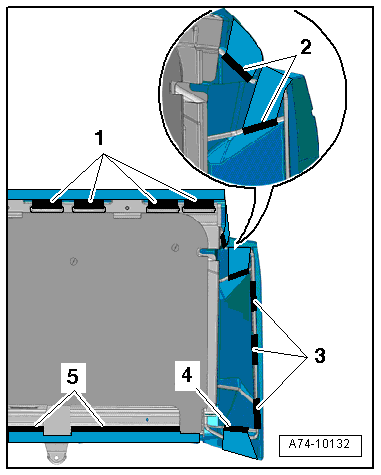 2
1
3
5
4
A74-10132