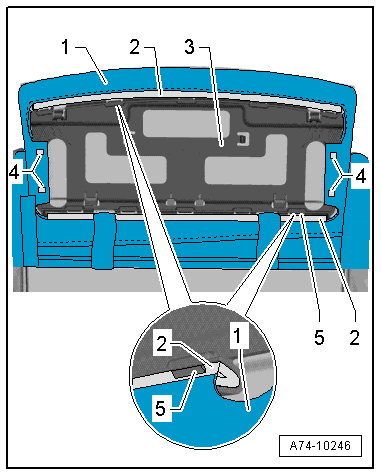 1
2
3
4
4
5
2
2
1
5
A74-10246