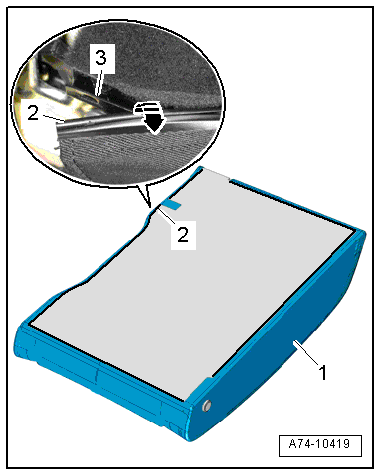 3
2
2
1
A74-10419