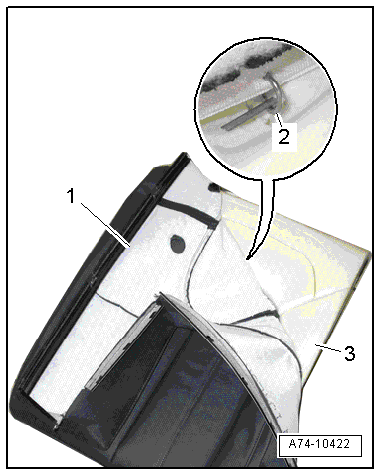 2
1
3
A74-10422