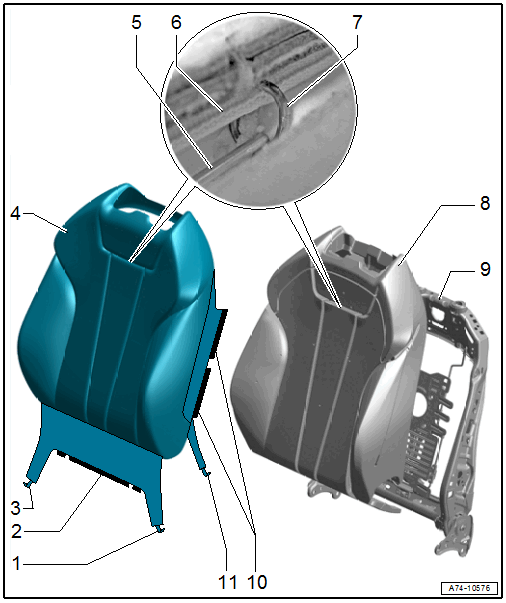 5
6
7
4
8
9
3
2
1
11
10
A74-10576