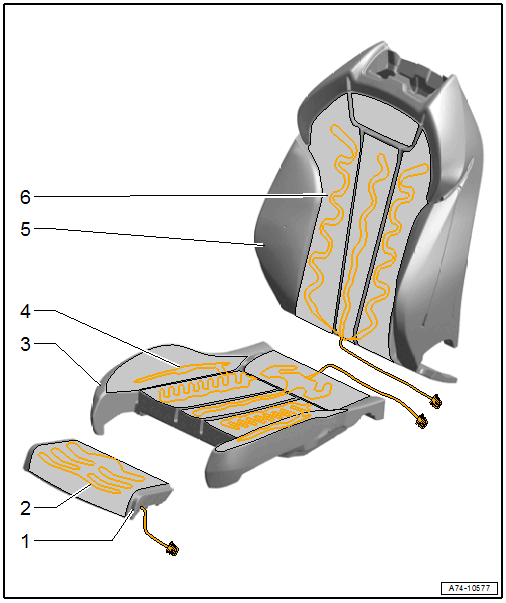 6
5
4
3
2
1
A74-10577