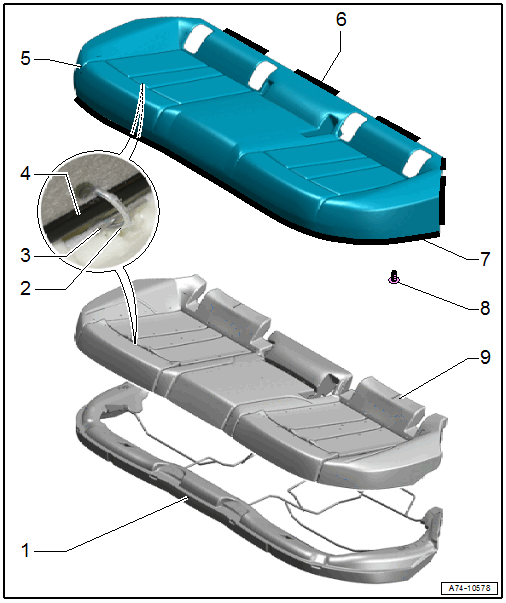 6
5
4
3
2
7
8
9
1
A74-10578