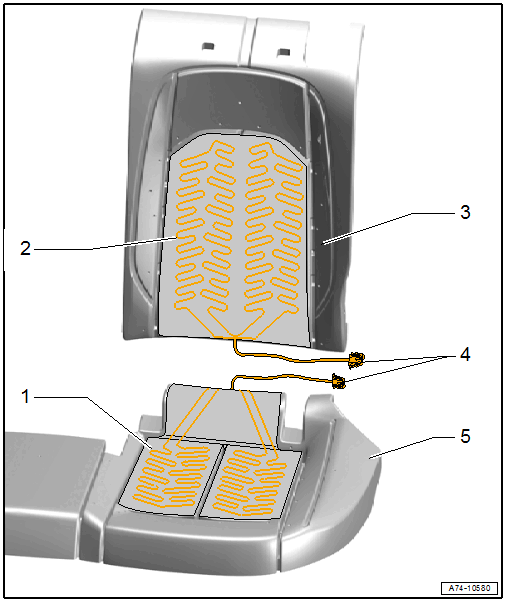 3
2
4
1
5
A74-10580