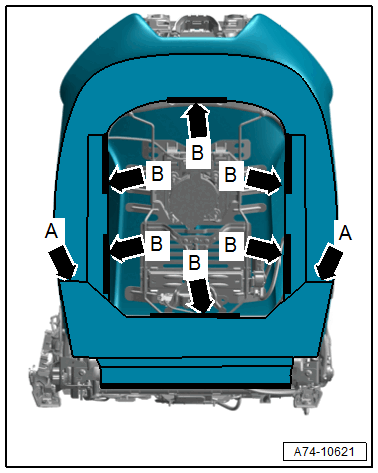 B
B
B
A
A
B
B
B
A74-10621