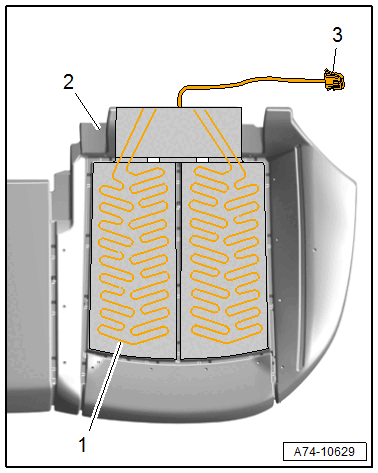 3
2
1
A74-10629