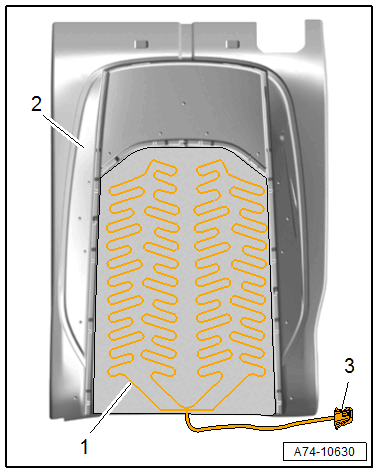 2

3

1

A74-10630