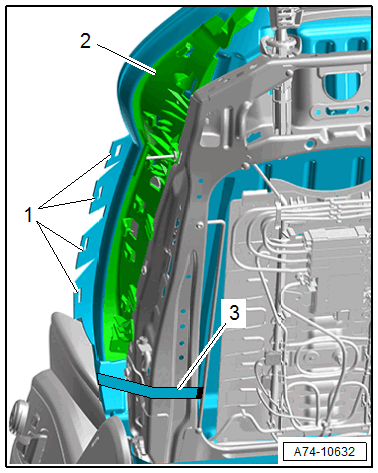 2
1
3
A74-10632