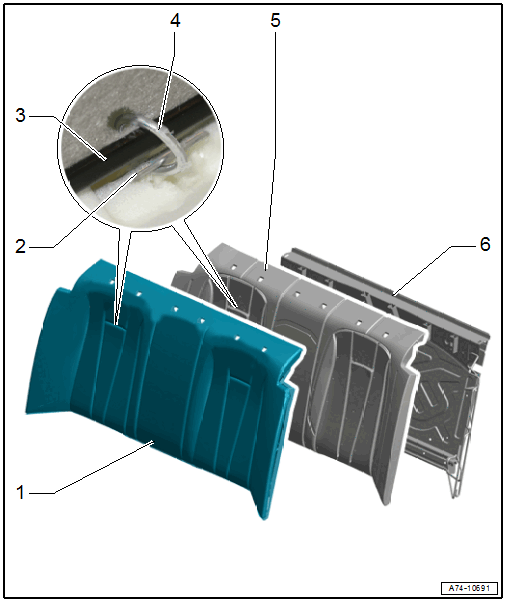 4
5
3
2
6
1
A74-10691