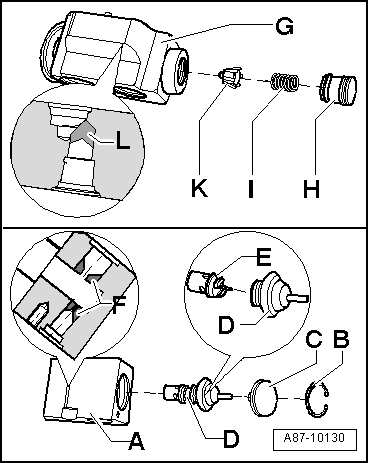 G

L

K I H

E

F

D

C B

A D

A87-10130