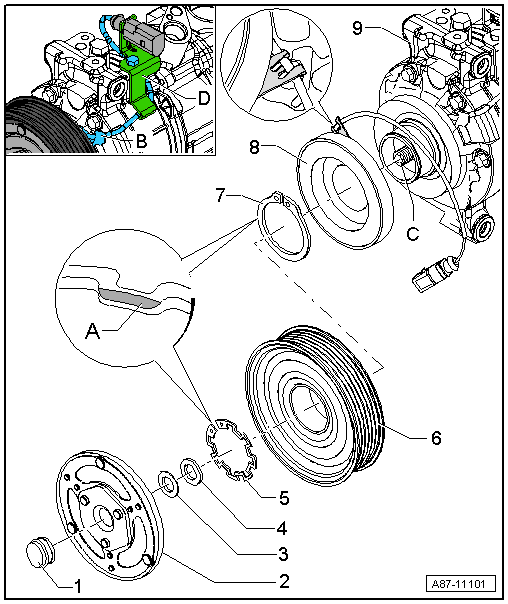 D
B
9
8
7
C
A
6
5
4
3
2
1
A87-11101