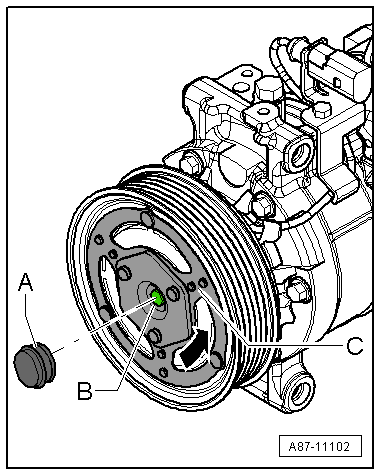 A

B

C

A87-11102