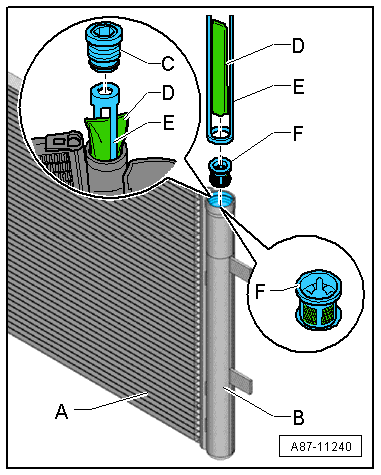 C
D
E
D
E
F
F
A
B
A87-11240