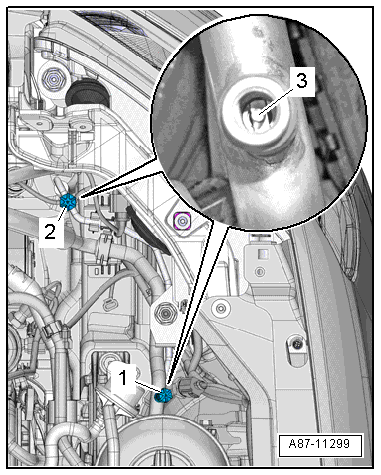 3
2
1
A87-11299