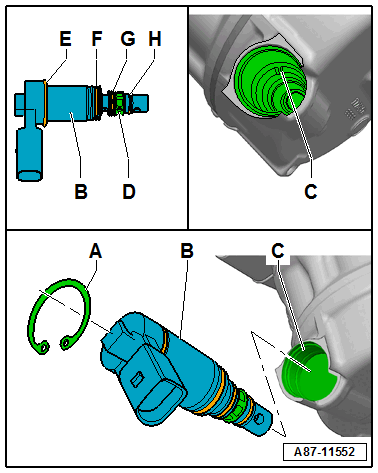 E F G H
B D
C
A B C
A87-11552