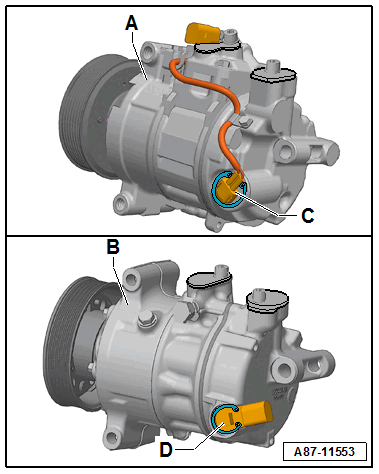 A

C

B

D

A87-11553