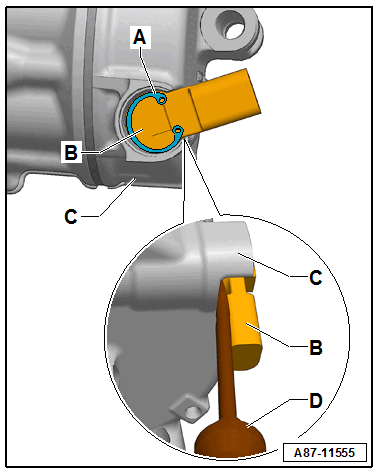 A

B

C

C

B

D

A87-11555