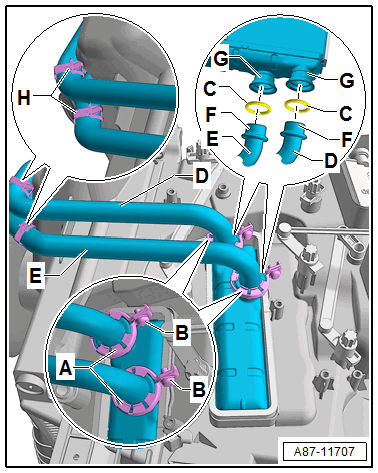 H
G
G
C
C
F
F
E
D
D
E
B
A
B
A87-11707