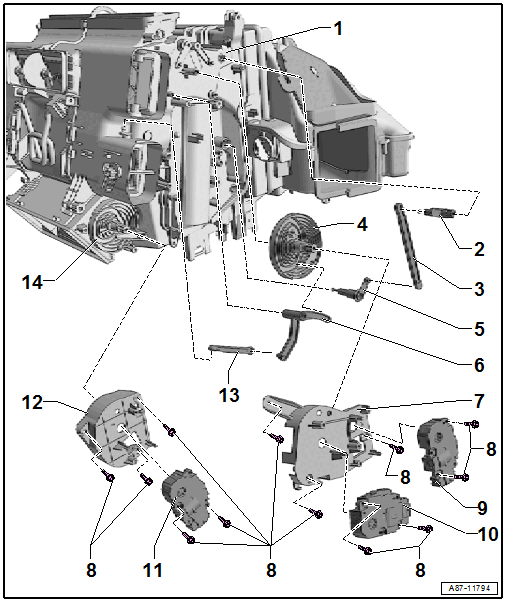 1
4
2
3
14
5
6
13
12
7
8
8
9
10
8
11
8
8
A87-11794