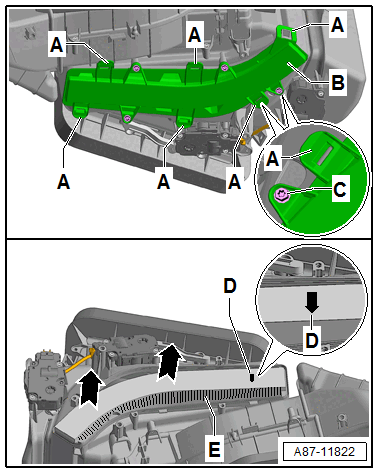 A
A
A
B
A
A
A
A
C
D
D
E
A87-11822