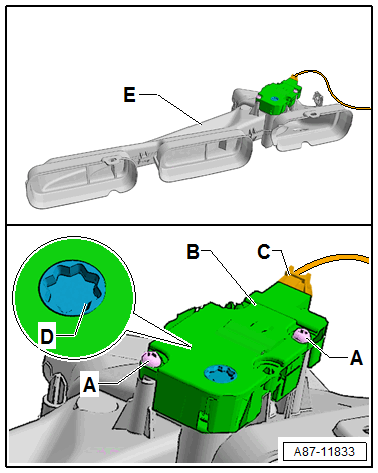 E

B

C

D

A

A

A87-11833