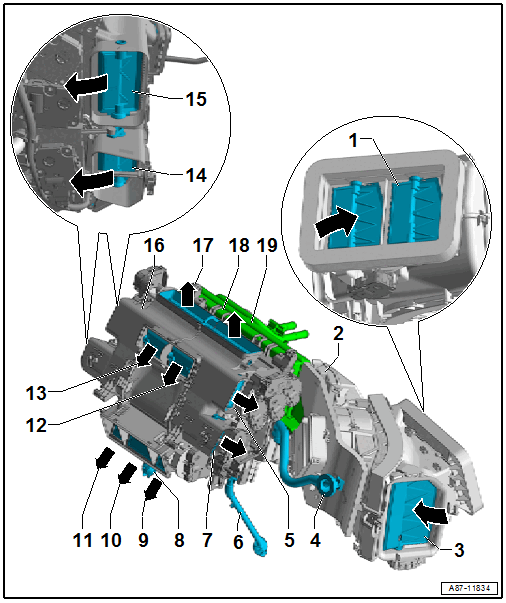 15
14
1
16
17
18
19
2
13
12
11
10
9
8
7
6
5
4
3
A87-11834