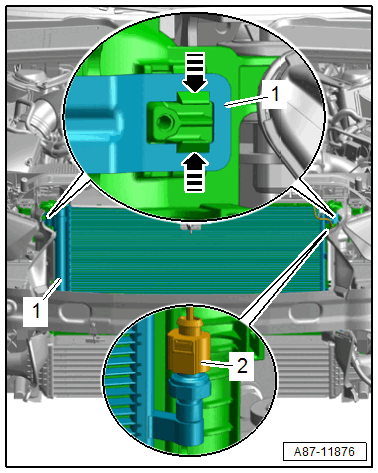 1
1
2
A87-11876