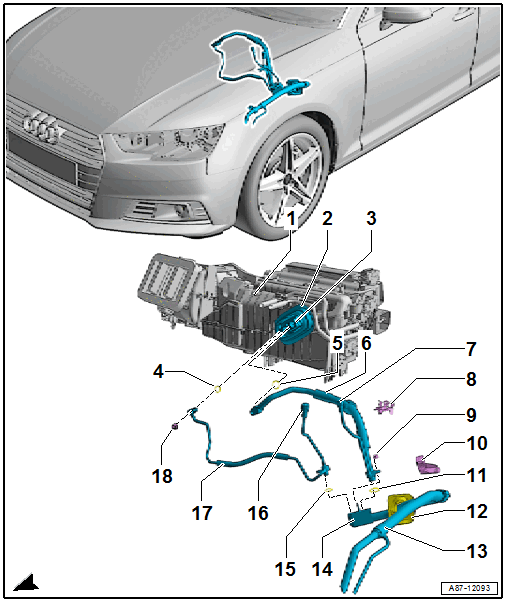 1
2
3
4
5
6
7
8
9
10
11
12
13
14
15
16
17
18
A87-12093