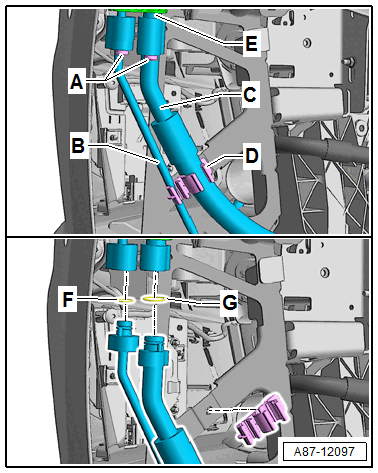 E
A
C
B
D
F
G
A87-12097