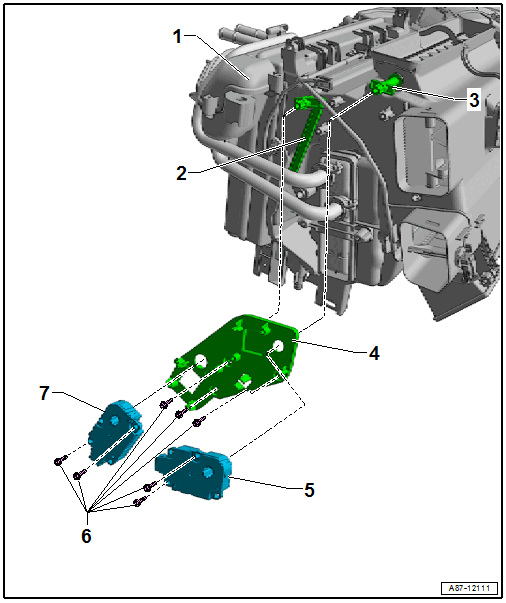 1
3
2
4
7
5
6
A87-12111