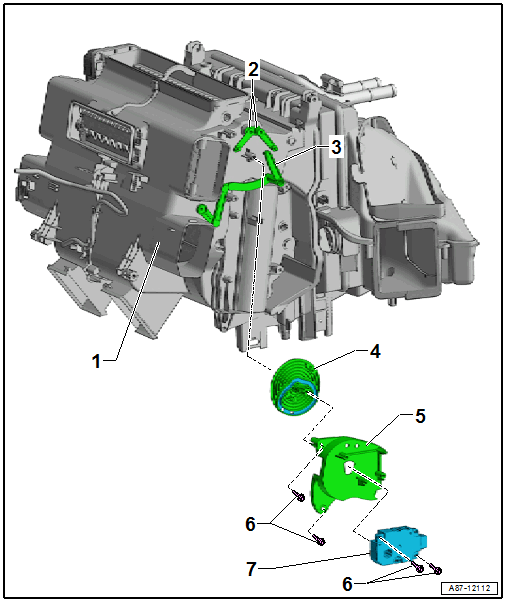 2
3
1
4
5
6
7
6
A87-12112