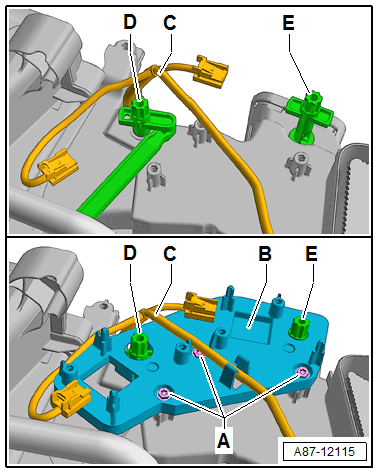 D C E

D C B E

A

A87-12115