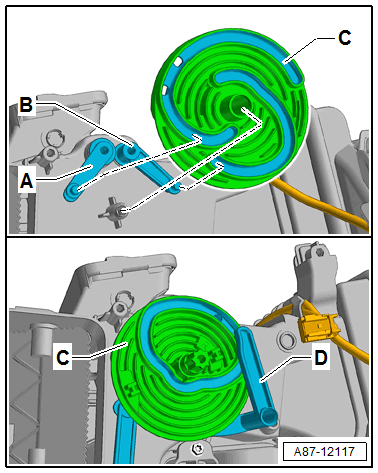 C
B
A
C
D
A87-12117